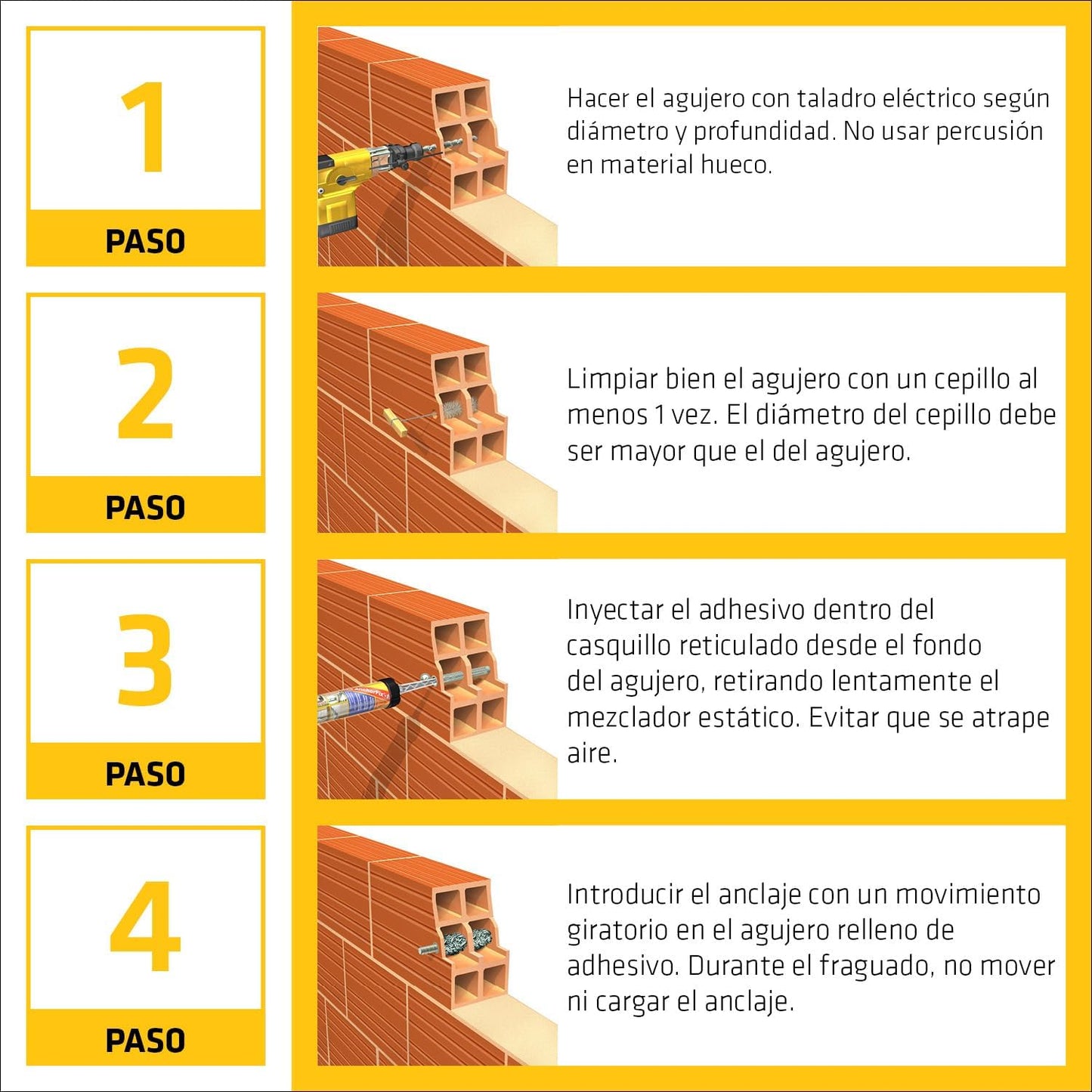 1

PASO

Hacer el agujero con taladro eléctrico según diámetro y profundidad. No usar percusión en material hueco.

2

PASO

Limpiar bien el agujero con un cepillo al menos 1 vez. El diámetro del cepillo debe ser mayor que el del agujero.

3

PASO

Inyectar el adhesivo dentro del casquillo reticulado desde el fondo del agujero, retirando lentamente el mezclador estático. Evitar que se atrape aire.

4

PASO

Introducir el anclaje con un movimiento giratorio en el agujero relleno de adhesivo. Durante el fraguado, no mover ni cargar el anclaje.